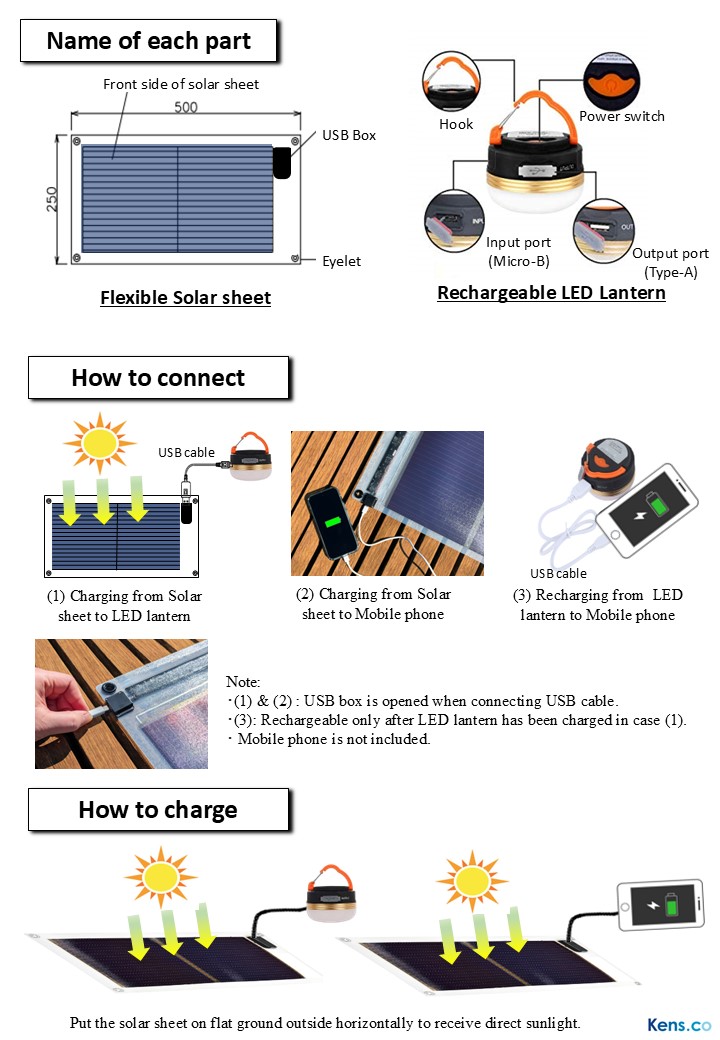 Name of each part

Front side of solar sheet

500

250

USB Box

Eyelet

Flexible Solar sheet

Hook

Power switch

Input port (Micro-B)

Output port (Type-A)

Rechargeable LED Lantern

How to connect

USB cable

(1) Charging from Solar sheet to LED lantern

(2) Charging from Solar sheet to Mobile phone

USB cable

(3) Recharging from LED lantern to Mobile phone

Note:
・(1) & (2) : USB box is opened when connecting USB cable.
・(3): Rechargeable only after LED lantern has been charged in case (1).
・ Mobile phone is not included.

How to charge

Put the solar sheet on flat ground outside horizontally to receive direct sunlight.

Kens.co